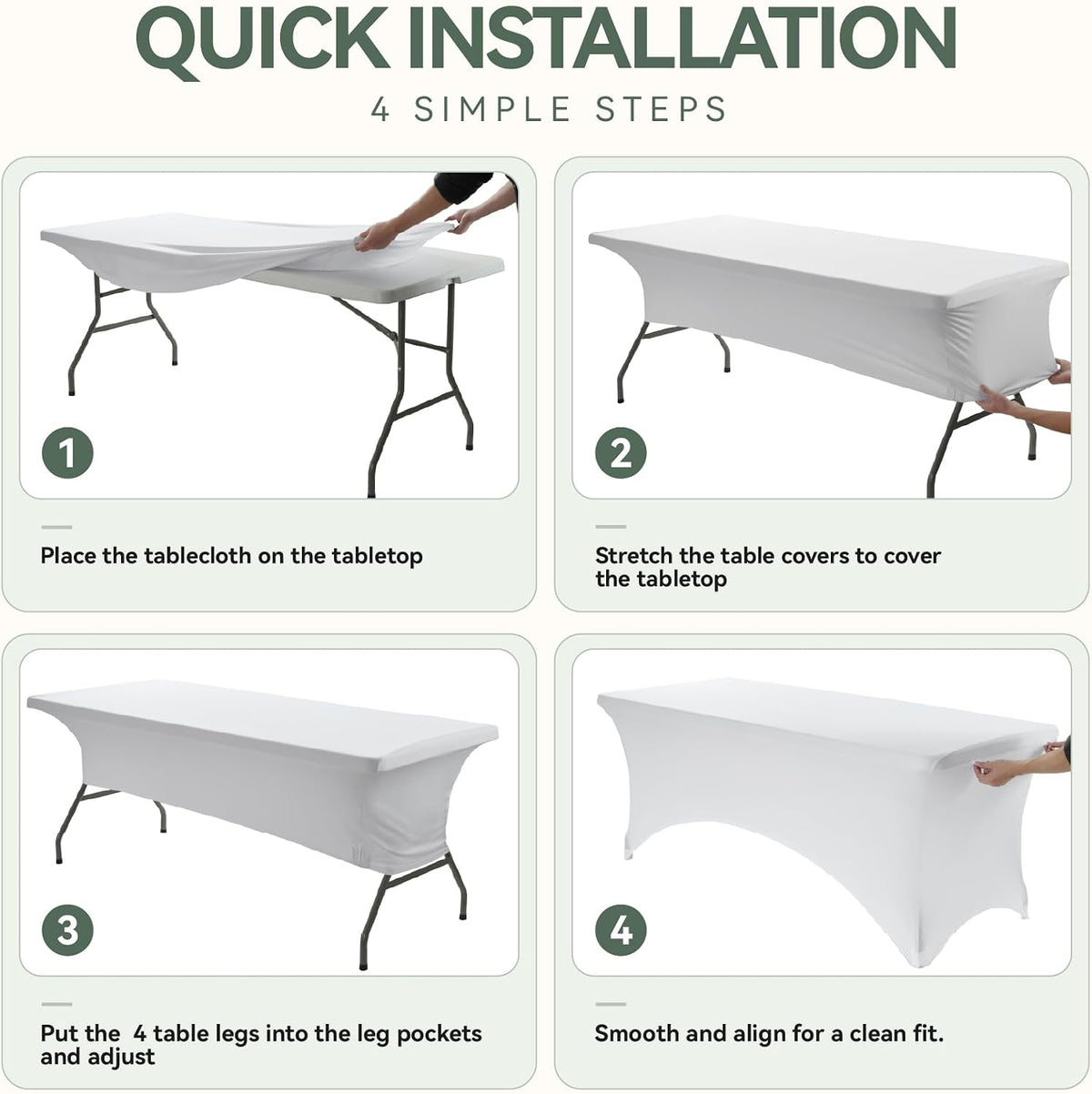 QUICK INSTALLATION

4 SIMPLE STEPS

1

Place the tablecloth on the tabletop

2

Stretch the table covers to cover the tabletop

3

Put the  4 table legs into the leg pockets and adjust

4

Smooth and align for a clean fit.